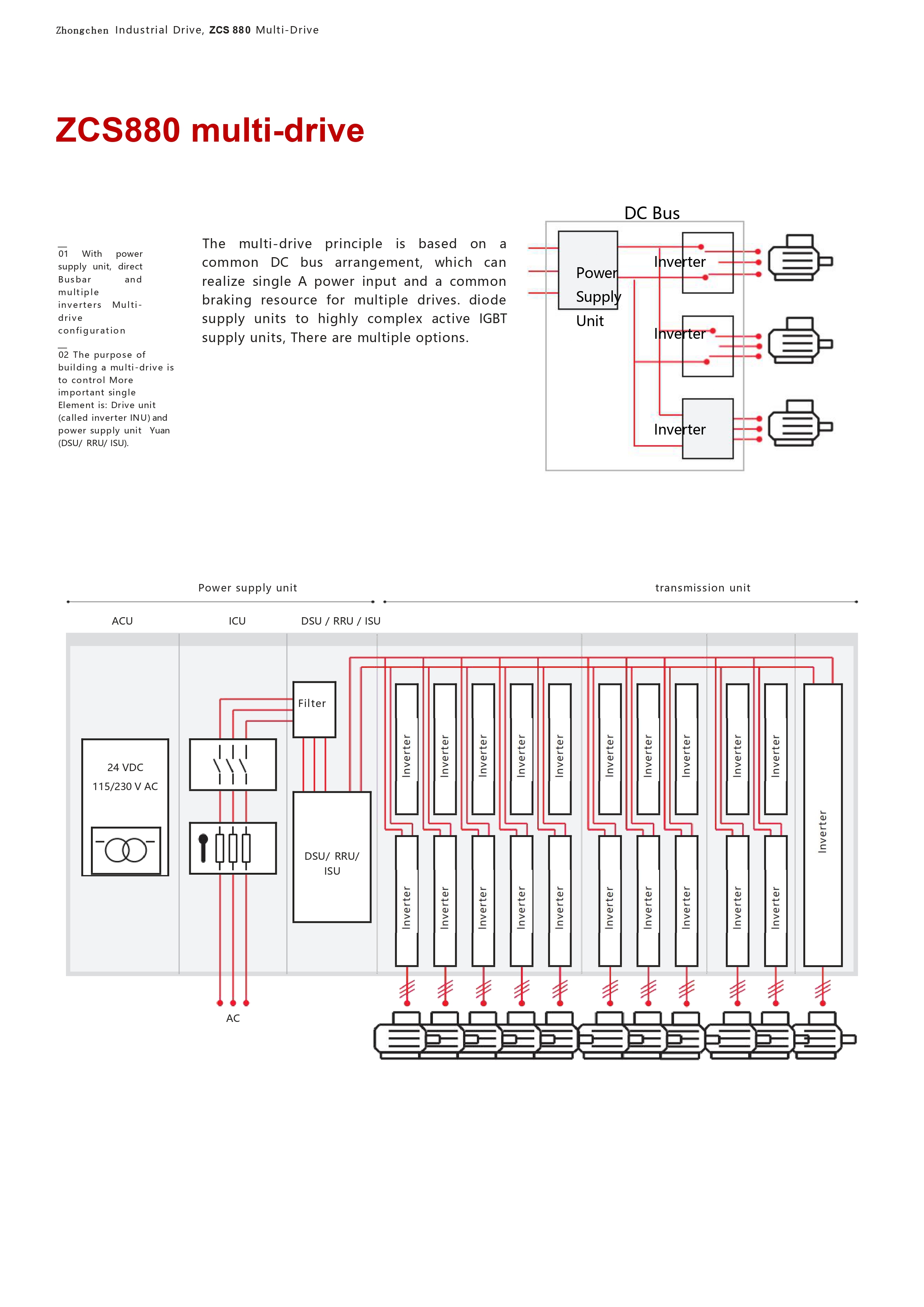 Zhongchen Industrial Drive, ZCS 880 Multi-Drive

ZCS880 multi-drive

01 With power supply unit, direct Busbar and multiple inverters Multi-drive configuration

02 The purpose of building a multi-drive is to control More important single Element is: Drive unit (called inverter INU) and power supply unit Yuan (DSU/ RRU/ ISU).

The multi-drive principle is based on a common DC bus arrangement, which can realize single A power input and a common braking resource for multiple drives. diode supply units to highly complex active IGBT supply units, There are multiple options.

DC Bus

Power Supply Unit

Inverter

Inverter

Inverter

Power supply unit

transmission unit

ACU

ICU

DSU / RRU / ISU

24 VDC
115/230 V AC

Filter

DSU/ RRU/ ISU

Inverter
Inverter
Inverter
Inverter
Inverter
Inverter
Inverter
Inverter
Inverter
Inverter

Inverter
Inverter
Inverter
Inverter
Inverter
Inverter
Inverter
Inverter
Inverter
Inverter

Inverter

AC